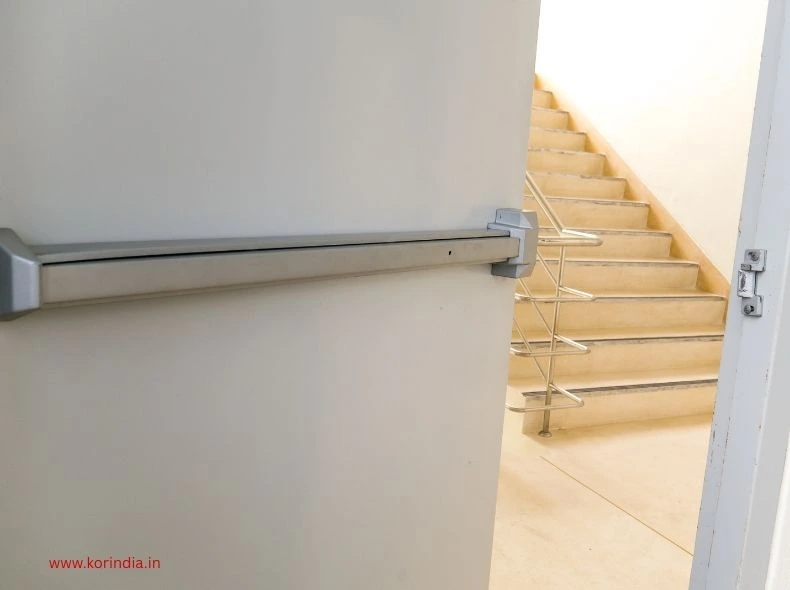 www.korindia.in